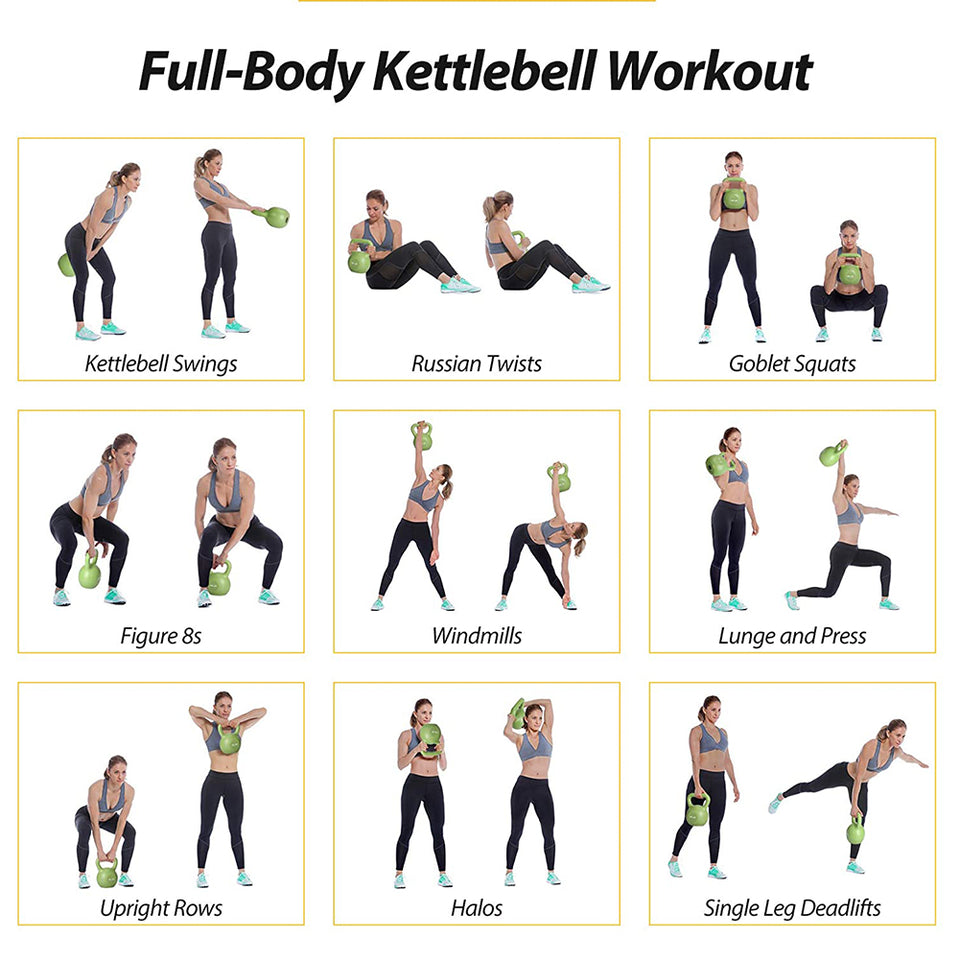 Full-Body Kettlebell Workout

Kettlebell Swings

Russian Twists

Goblet Squats

Figure 8s

Windmills

Lunge and Press

Upright Rows

Halos

Single Leg Deadlifts